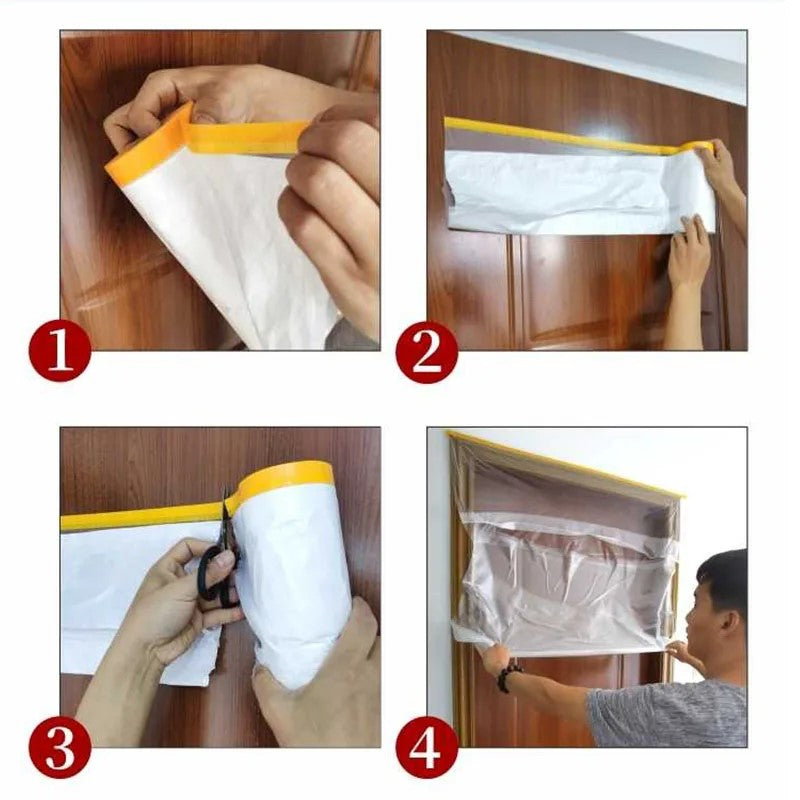 1

2

3

4