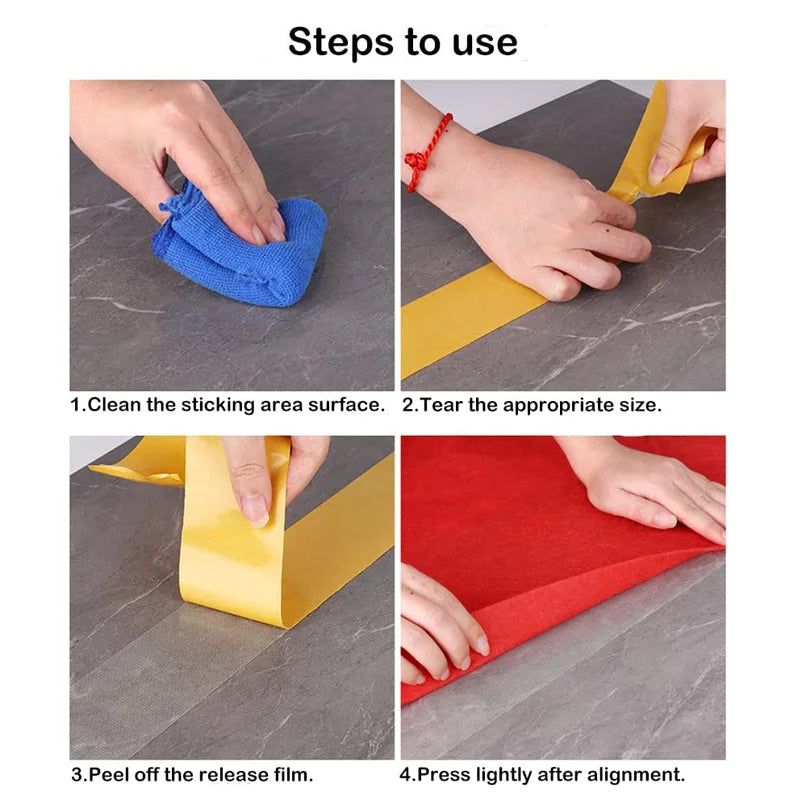 Steps to use

1.Clean the sticking area surface.

2.Tear the appropriate size.

3.Peel off the release film.

4.Press lightly after alignment.